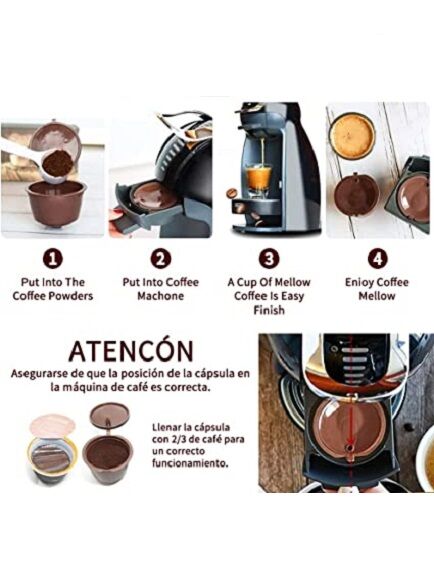 1
Put Into The Coffee Powders

2
Put Into Coffee Machone

3
A Cup Of Mellow Coffee Is Easy Finish

4
Enioy Coffee Mellow

ATENCÓN
Asegurarse de que la posición de la cápsula en la máquina de café es correcta.

Llenar la cápsula con 2/3 de café para un correcto funcionamiento.