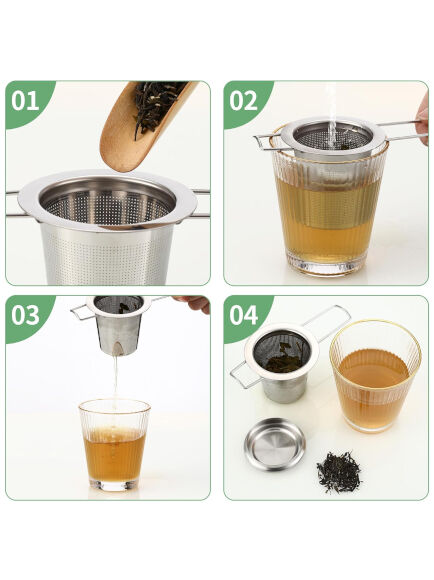 01

02

03

04